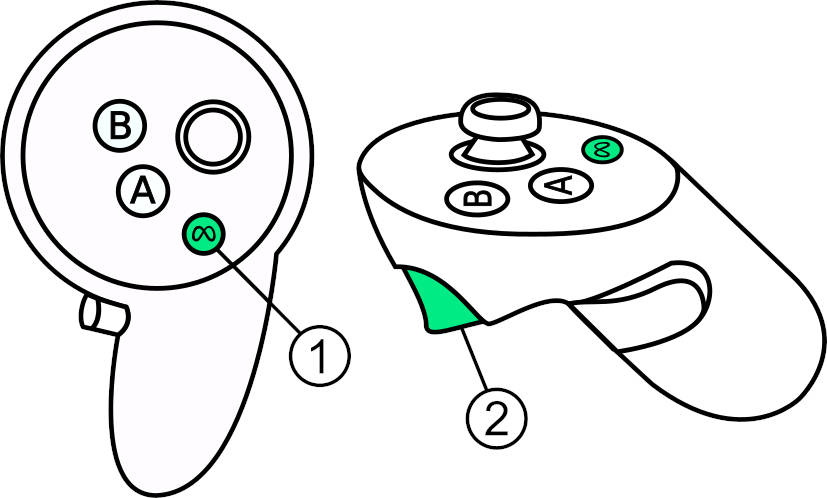 B
A
1
B
A
2